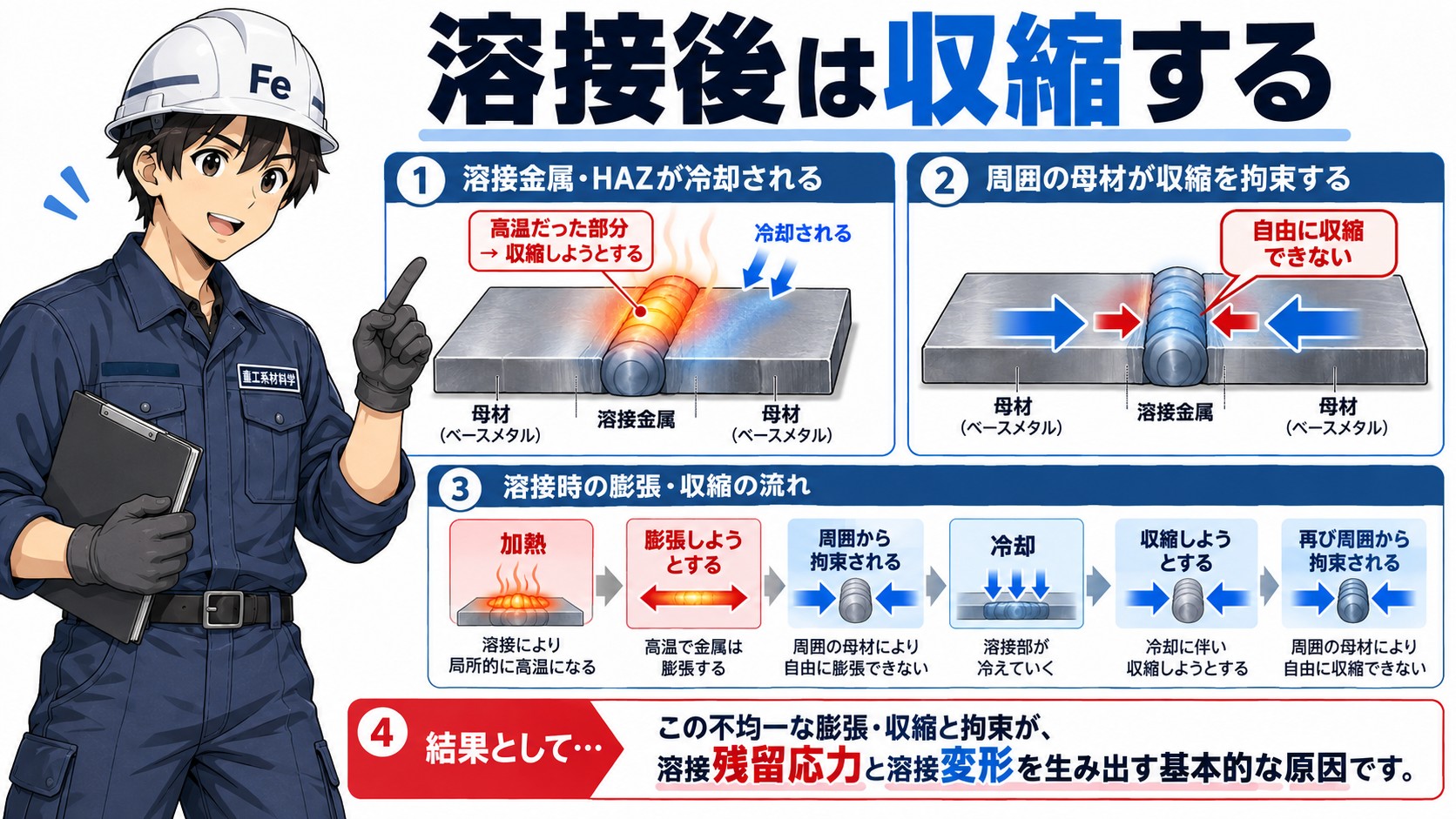 Fe

重工系材料学

溶接後は収縮する

1 溶接金属・HAZが冷却される

高温だった部分 → 収縮しようとする

冷却される

母材 (ベースメタル)

溶接金属

母材 (ベースメタル)

2 周囲の母材が収縮を拘束する

自由に収縮できない

母材 (ベースメタル)

溶接金属

母材 (ベースメタル)

3 溶接時の膨張・収縮の流れ

加熱

溶接により局所的に高温になる

膨張しようとする

高温で金属は膨張する

周囲から拘束される

周囲の母材により自由に膨張できない

冷却

溶接部が冷えていく

収縮しようとする

冷却に伴い収縮しようとする

再び周囲から拘束される

周囲の母材により自由に収縮できない

4 結果として…

この不均一な膨張・収縮と拘束が、溶接残留応力と溶接変形を生み出す基本的な原因です。