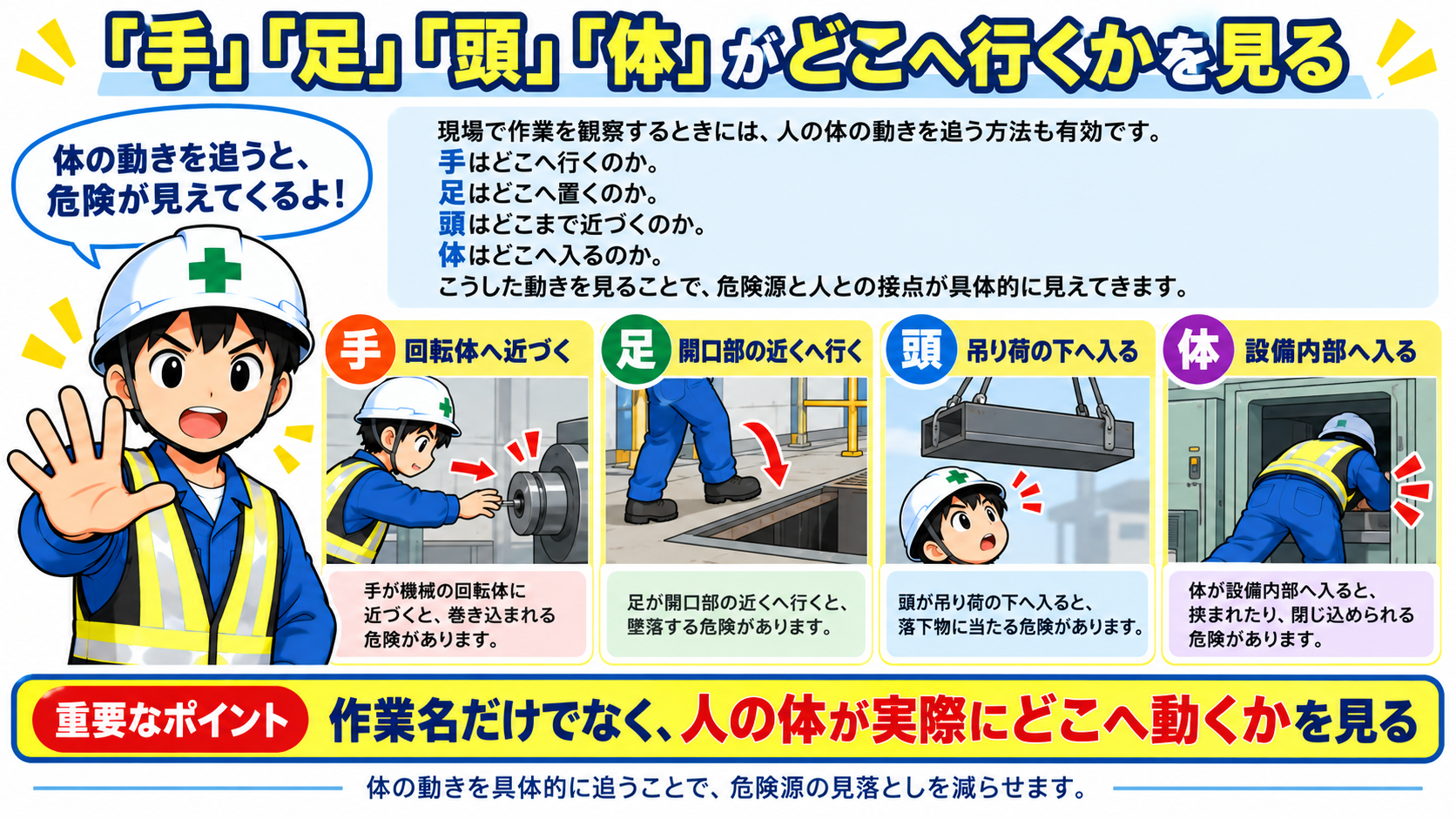 「手」「足」「頭」「体」がどこへ行くかを見る

体の動きを追うと、危険が見えてくるよ！

現場で作業を観察するときには、人の体の動きを追う方法も有効です。
手はどこへ行くのか。
足はどこへ置くのか。
頭はどこまで近づくのか。
体はどこへ入るのか。
こうした動きを見ることで、危険源と人との接点が具体的に見えてきます。

手 回転体へ近づく

手が機械の回転体に近づくと、巻き込まれる危険があります。

足 開口部の近くへ行く

足が開口部の近くへ行くと、墜落する危険があります。

頭 吊り荷の下へ入る

頭が吊り荷の下へ入ると、落下物に当たる危険があります。

体 設備内部へ入る

体が設備内部へ入ると、挟まれたり、閉じ込められる危険があります。

重要なポイント 作業名だけでなく、人の体が実際にどこへ動くかを見る

体の動きを具体的に追うことで、危険源の見落としを減らせます。