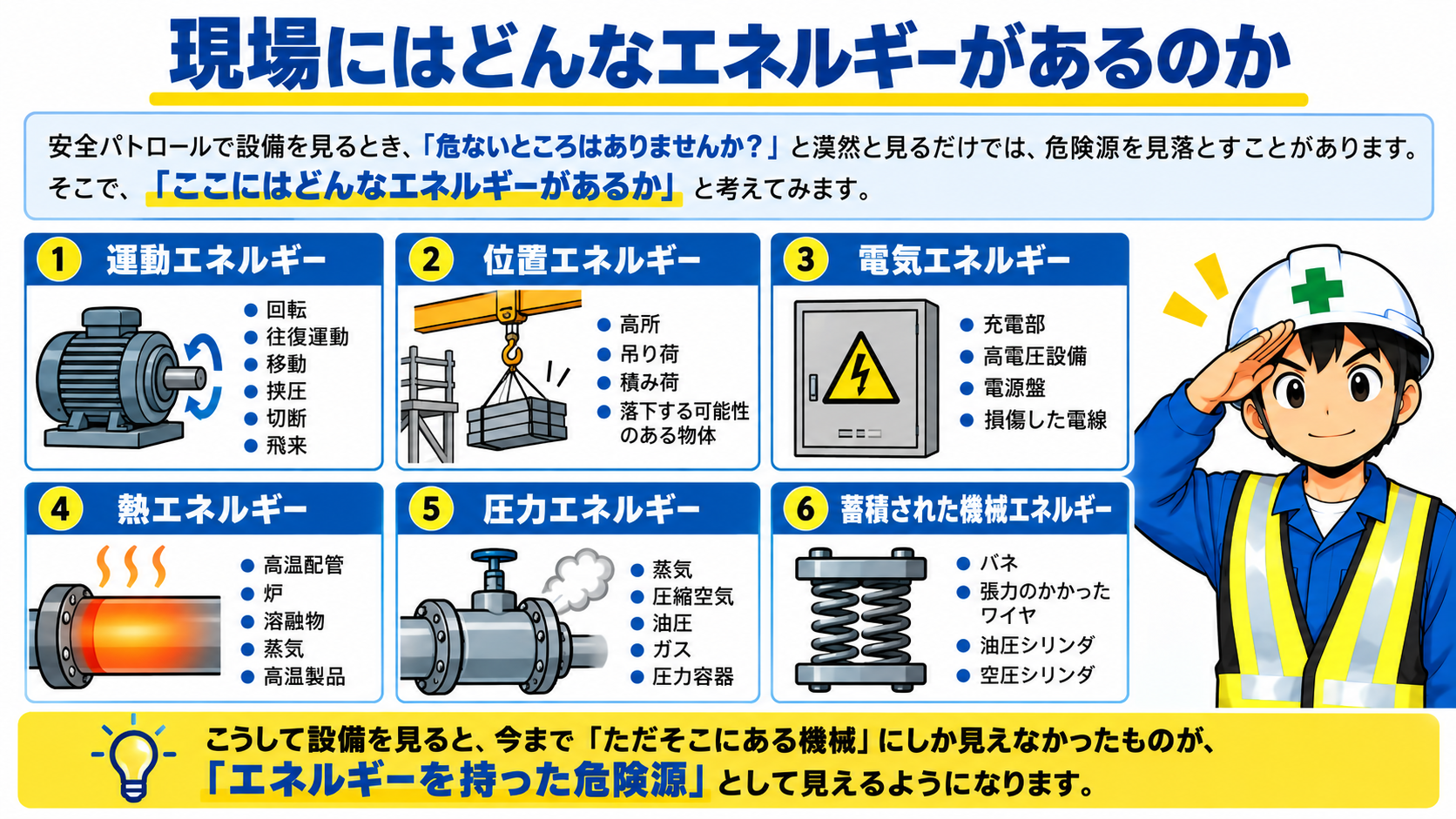 現場にはどんなエネルギーがあるのか

安全パトロールで設備を見るとき、「危ないところはありませんか？」と漠然と見るだけでは、危険源を見落とすことがあります。そこで、「ここにはどんなエネルギーがあるか」と考えてみます。

1 運動エネルギー
- 回転
- 往復運動
- 移動
- 挟圧
- 切断
- 飛来

2 位置エネルギー
- 高所
- 吊り荷
- 積み荷
- 落下する可能性のある物体

3 電気エネルギー
- 充電部
- 高電圧設備
- 電源盤
- 損傷した電線

4 熱エネルギー
- 高温配管
- 炉
- 溶融物
- 蒸気
- 高温製品

5 圧力エネルギー
- 蒸気
- 圧縮空気
- 油圧
- ガス
- 圧力容器

6 蓄積された機械エネルギー
- バネ
- 張力のかかったワイヤ
- 油圧シリンダ
- 空圧シリンダ

こうして設備を見ると、今まで「ただそこにある機械」にしか見えなかったものが、「エネルギーを持った危険源」として見えるようになります。